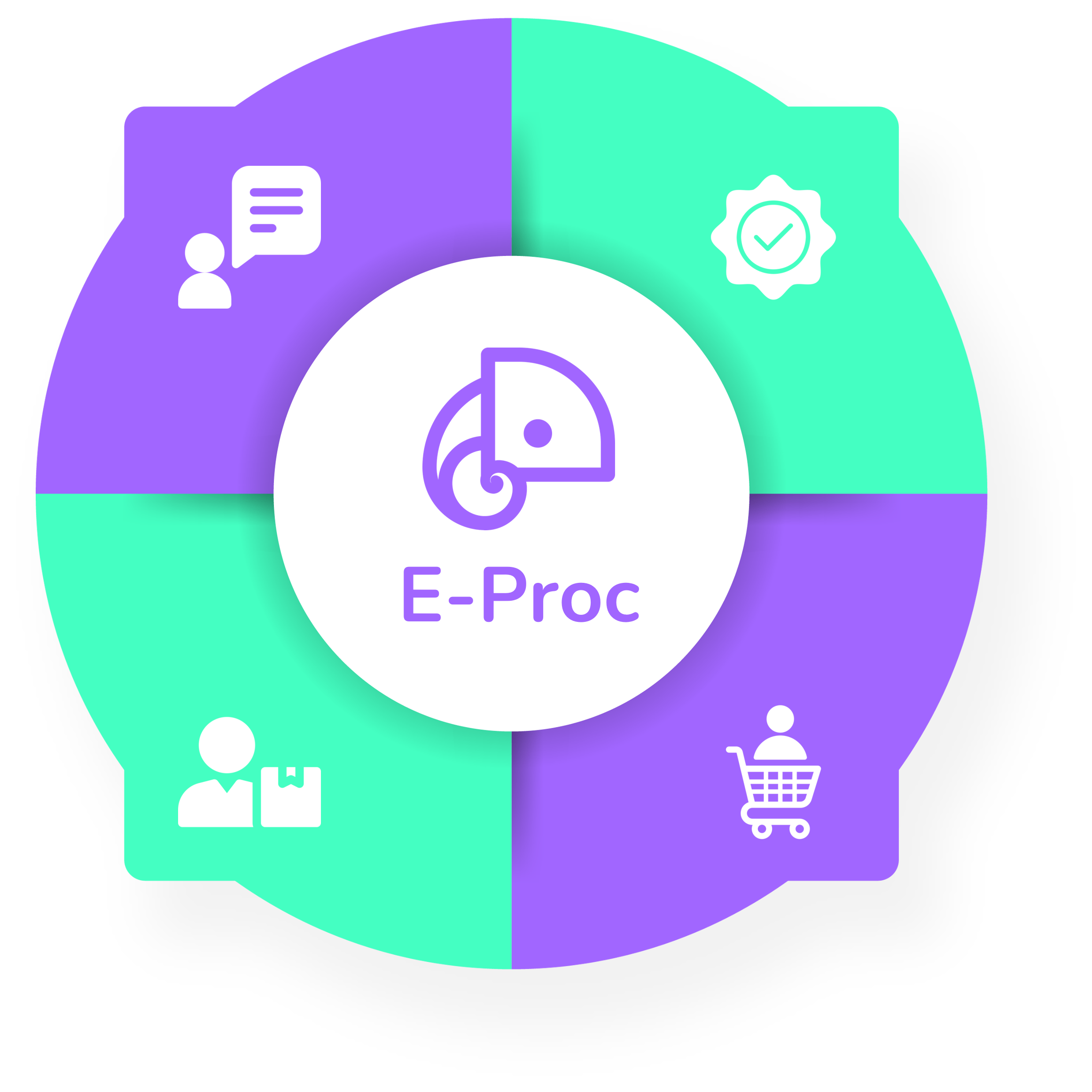 E-Proc